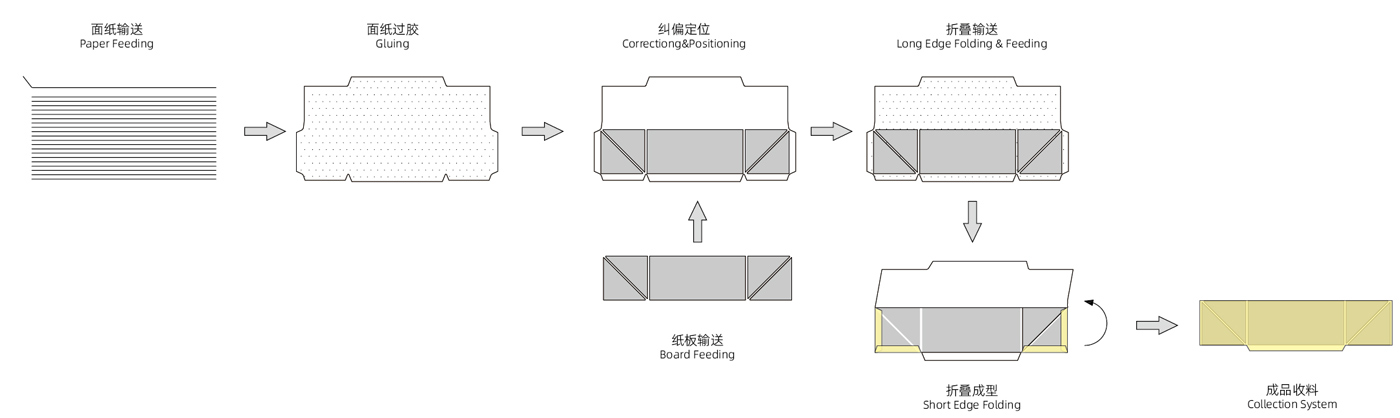 面纸输送
Paper Feeding

面纸过胶
Gluing

纠偏定位
Correctiong&Positioning

折叠输送
Long Edge Folding & Feeding

纸板输送
Board Feeding

折叠成型
Short Edge Folding

成品收料
Collection System